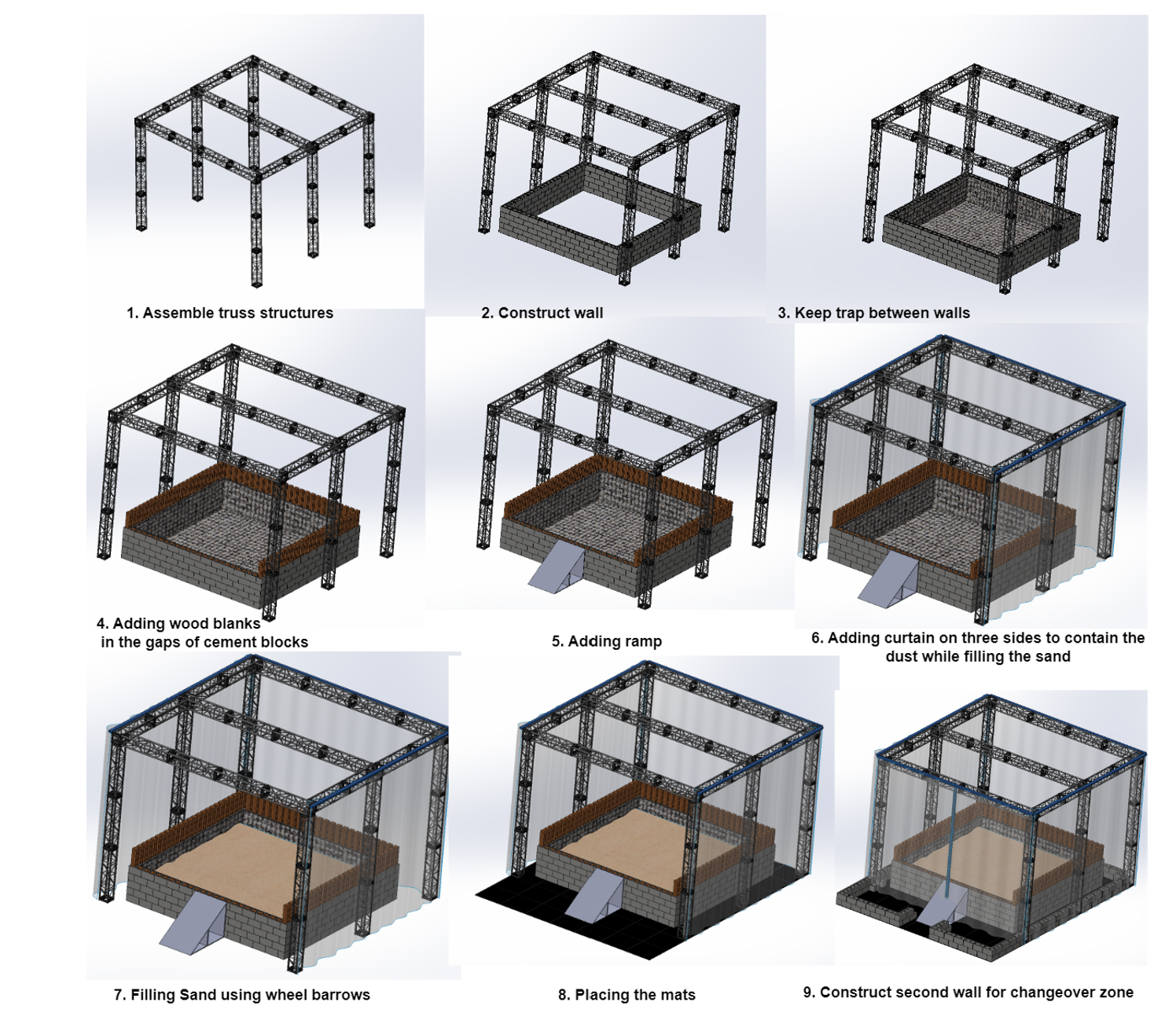 1. Assemble truss structures

2. Construct wall

3. Keep trap between walls

4. Adding wood blanks in the gaps of cement blocks

5. Adding ramp

6. Adding curtain on three sides to contain the dust while filling the sand

7. Filling Sand using wheel barrows

8. Placing the mats

9. Construct second wall for changeover zone